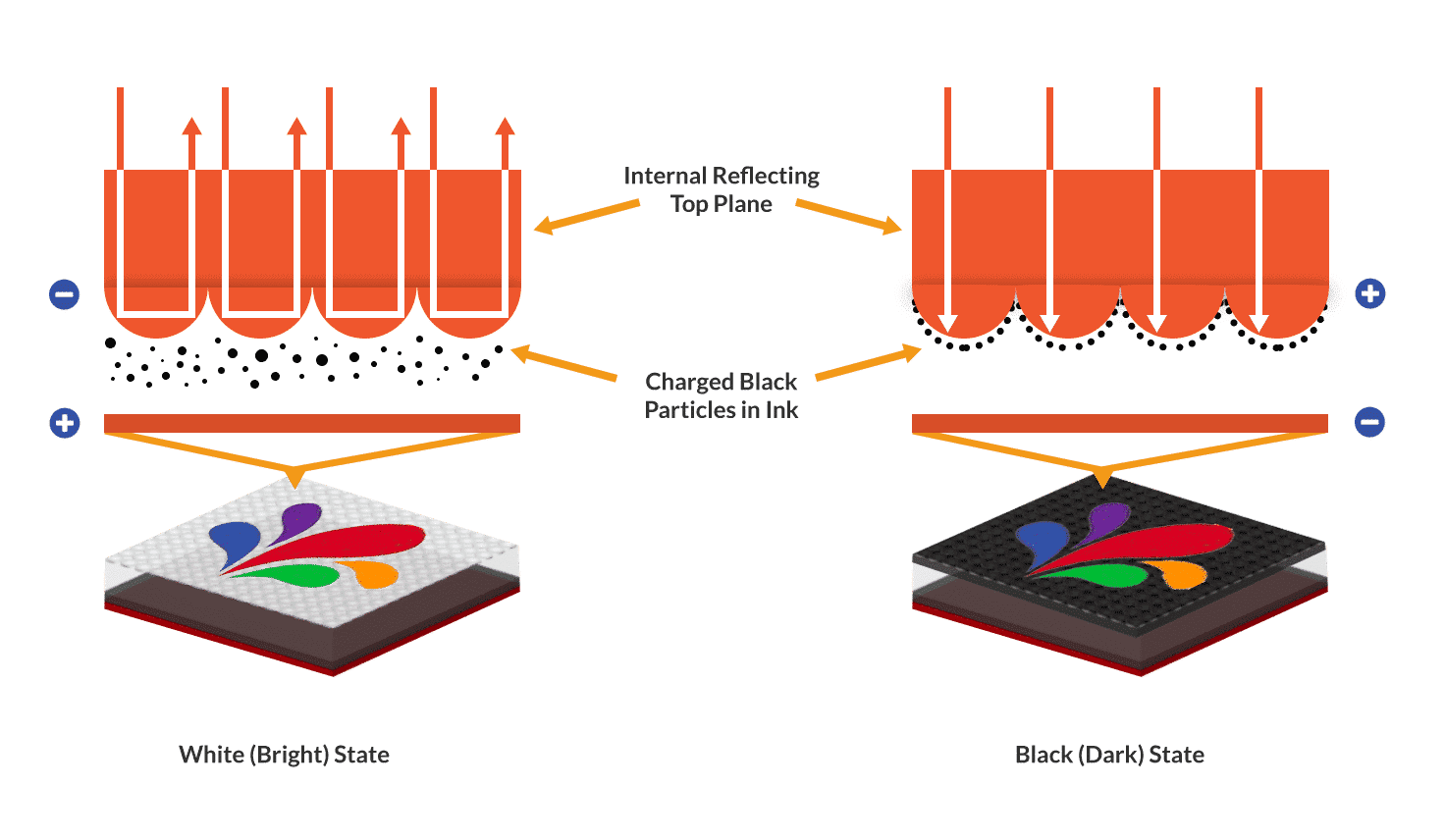 Internal Reflecting
Top Plane

Charged Black
Particles in Ink

White (Bright) State

Black (Dark) State