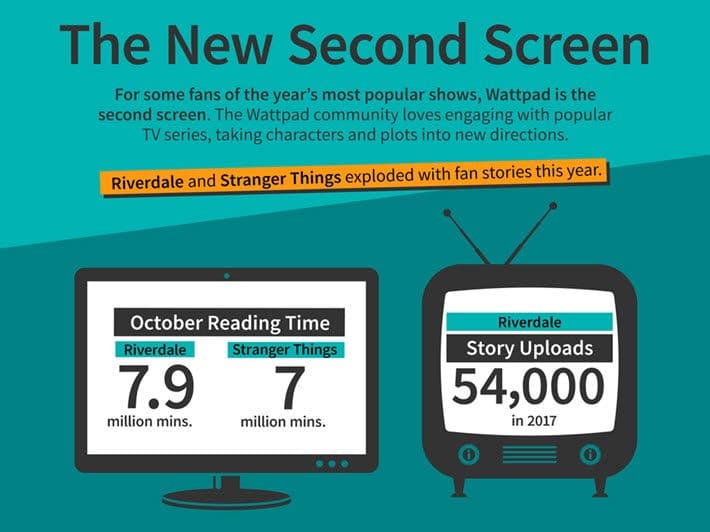 The New Second Screen

For some fans of the year's most popular shows, Wattpad is the second screen. The Wattpad community loves engaging with popular TV series, taking characters and plots into new directions.

Riverdale and Stranger Things exploded with fan stories this year.

October Reading Time

Riverdale
7.9
million mins.

Stranger Things
7
million mins.

Riverdale
Story Uploads
54,000
in 2017